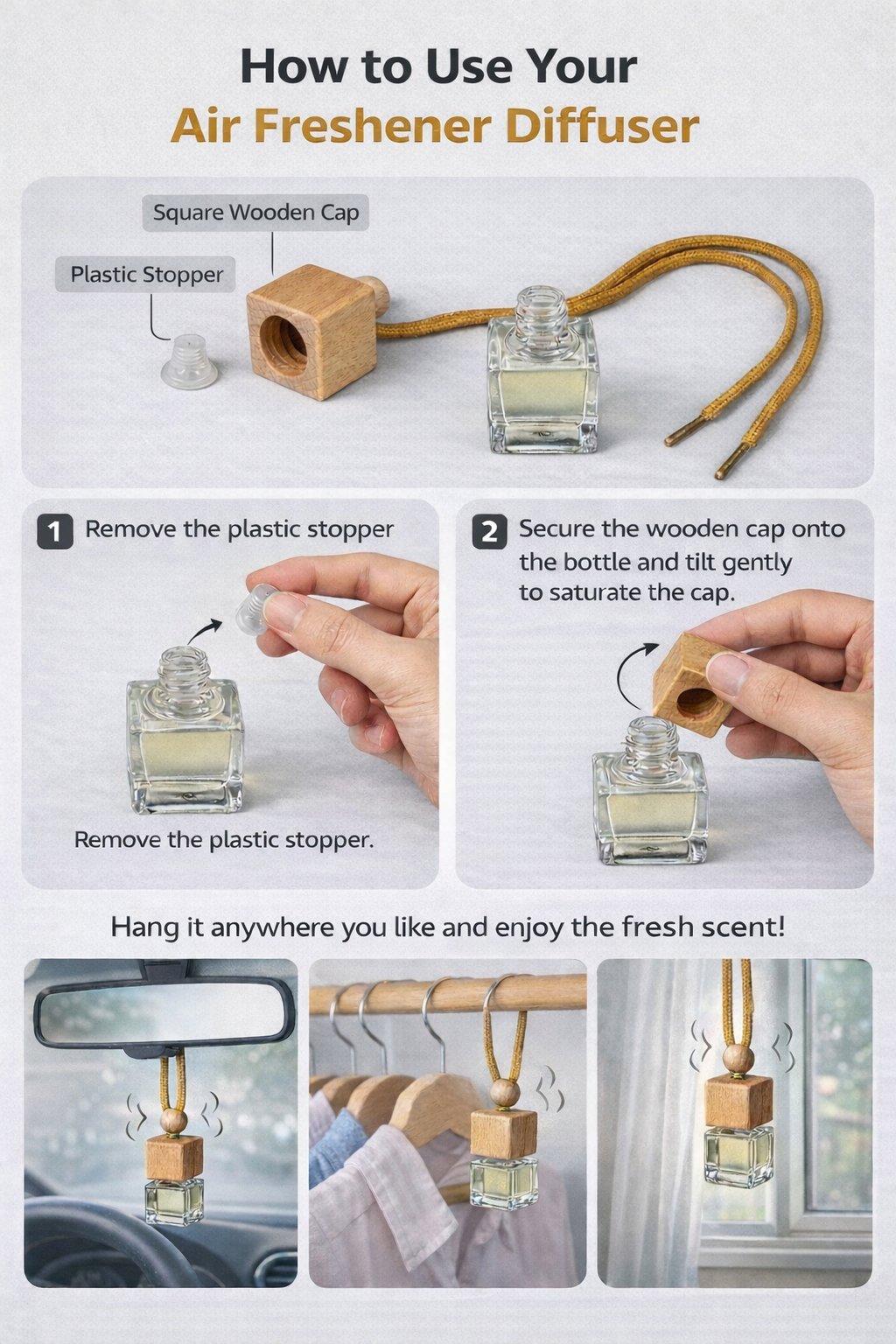 How to Use Your
Air Freshener Diffuser

Square Wooden Cap

Plastic Stopper

1 Remove the plastic stopper

Remove the plastic stopper.

2 Secure the wooden cap onto the bottle and tilt gently to saturate the cap.

Hang it anywhere you like and enjoy the fresh scent!